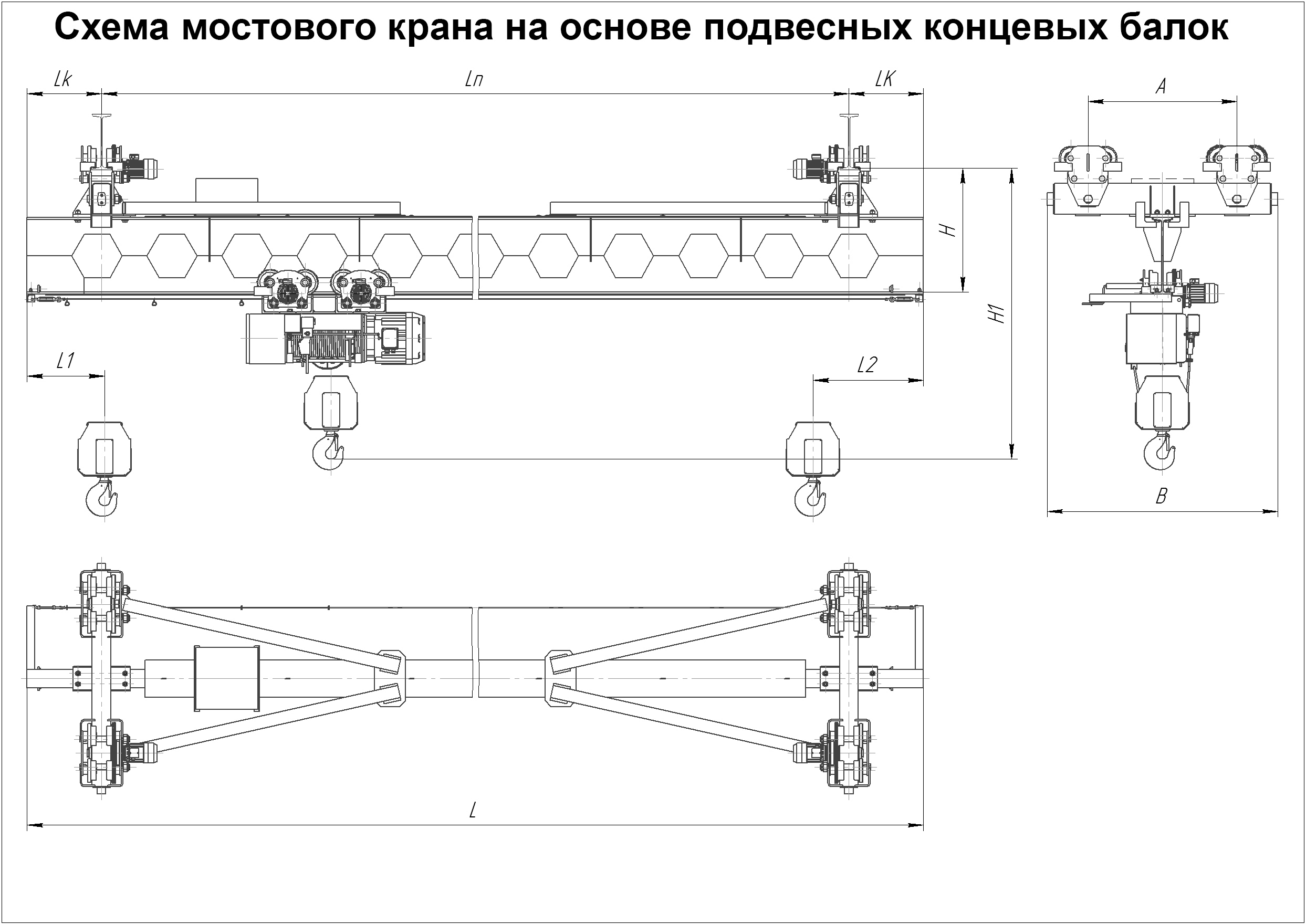 Схема мостового крана на основе подвесных концевых балок

Lk
Lп
LK
A
H
H1
L1
L2
B
L